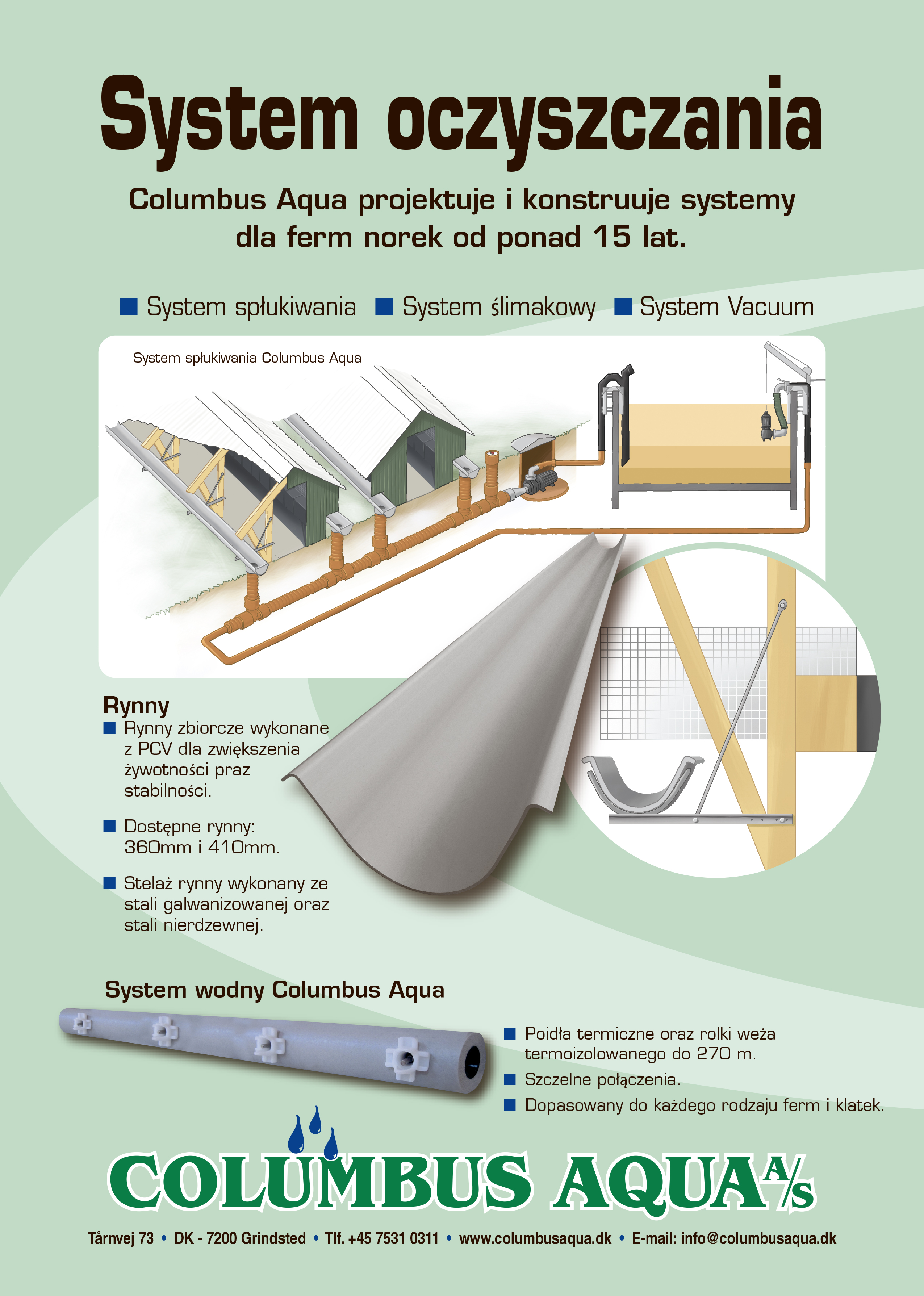 System oczyszczania

Columbus Aqua projektuje i konstruuje systemy dla ferm norek od ponad 15 lat.

■ System spłukiwania ■ System ślimakowy ■ System Vacuum

System spłukiwania Columbus Aqua

Rynny

■ Rynny zbiorcze wykonane z PCV dla zwiększenia żywotności praz stabilności.

■ Dostępne rynny: 360mm i 410mm.

■ Stelaż rynny wykonany ze stali galwanizowanej oraz stali nierdzewnej.

System wodny Columbus Aqua

■ Poidła termiczne oraz rolki weża termoizolowanego do 270 m.

■ Szczelne połączenia.

■ Dopasowany do każdego rodzaju ferm i klatek.

COLUMBUS AQUA A/S

Tårnvej 73 • DK - 7200 Grindsted • Tlf. +45 7531 0311 • www.columbusaqua.dk • E-mail: info@columbusaqua.dk