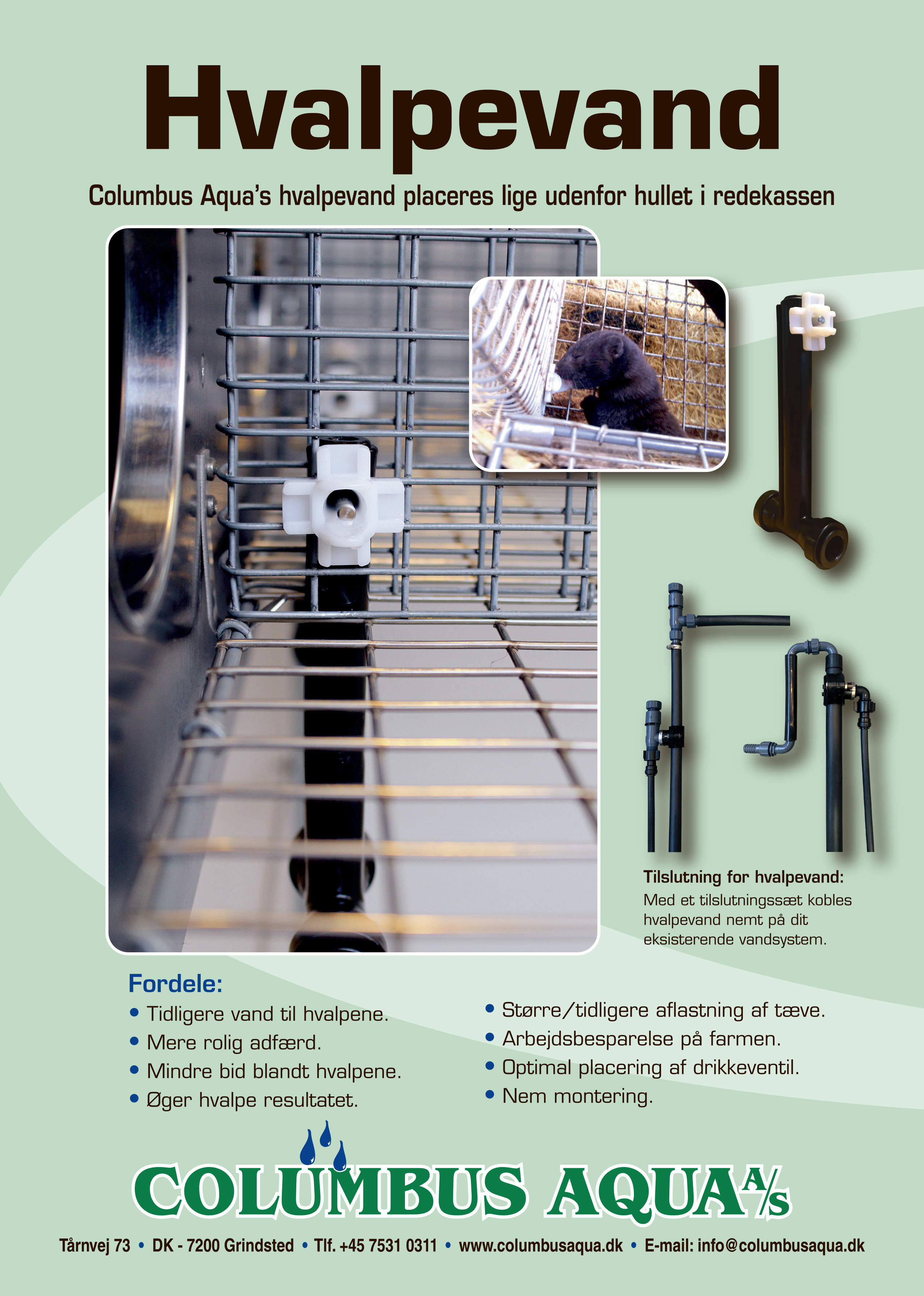 Hvalpevand

Columbus Aqua's hvalpevand placeres lige udenfor hullet i redekassen

Tilslutning for hvalpevand:
Med et tilslutningssæt kobles hvalpevand nemt på dit eksisterende vandsystem.

Fordele:
• Tidligere vand til hvalpene.
• Mere rolig adfærd.
• Mindre bid blandt hvalpene.
• Øger hvalpe resultatet.

• Større/tidligere aflastning af tæve.
• Arbejdsbesparelse på farmen.
• Optimal placering af drikkeventil.
• Nem montering.

COLUMBUS AQUA A/S

Tårnvej 73 • DK - 7200 Grindsted • Tlf. +45 7531 0311 • www.columbusaqua.dk • E-mail: info@columbusaqua.dk